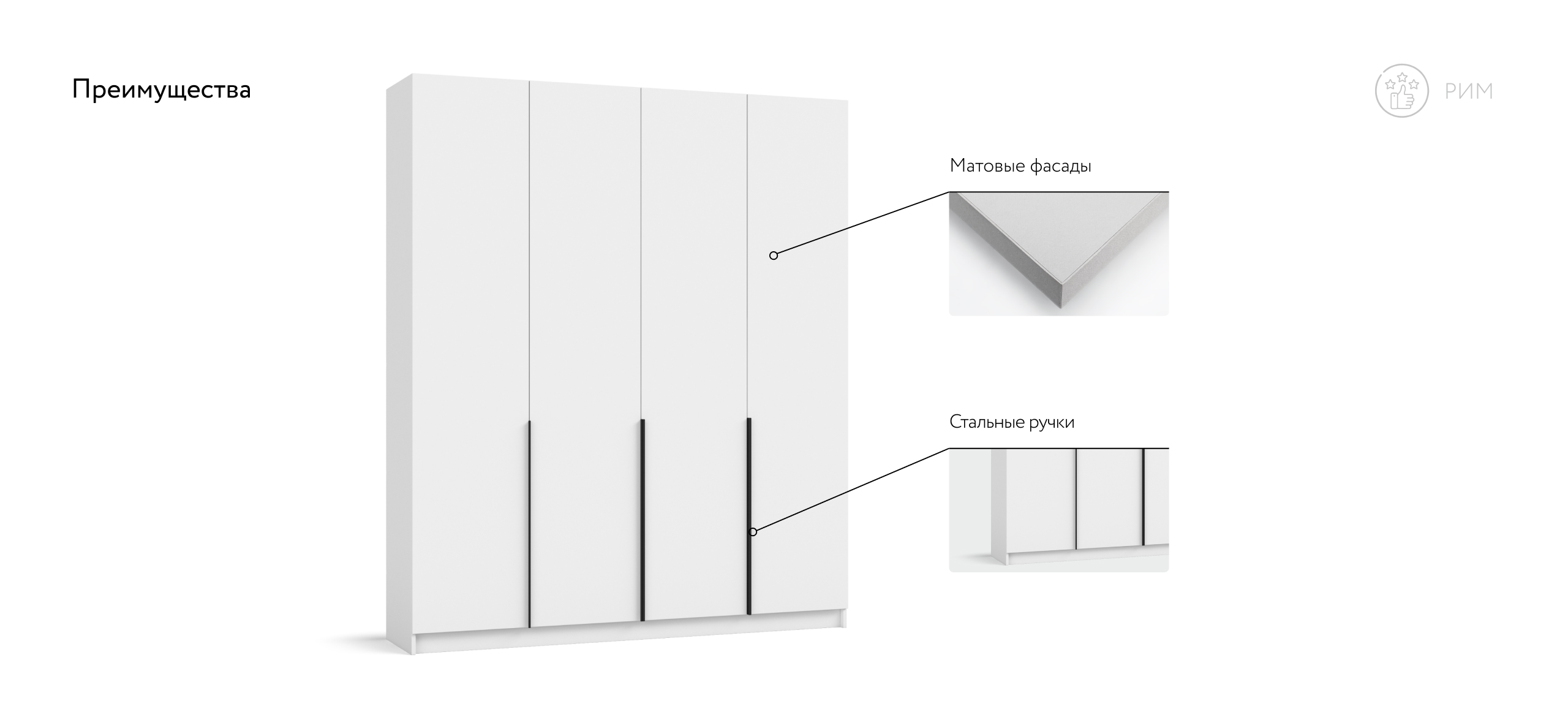 Преимущества

РИМ

Матовые фасады

Стальные ручки